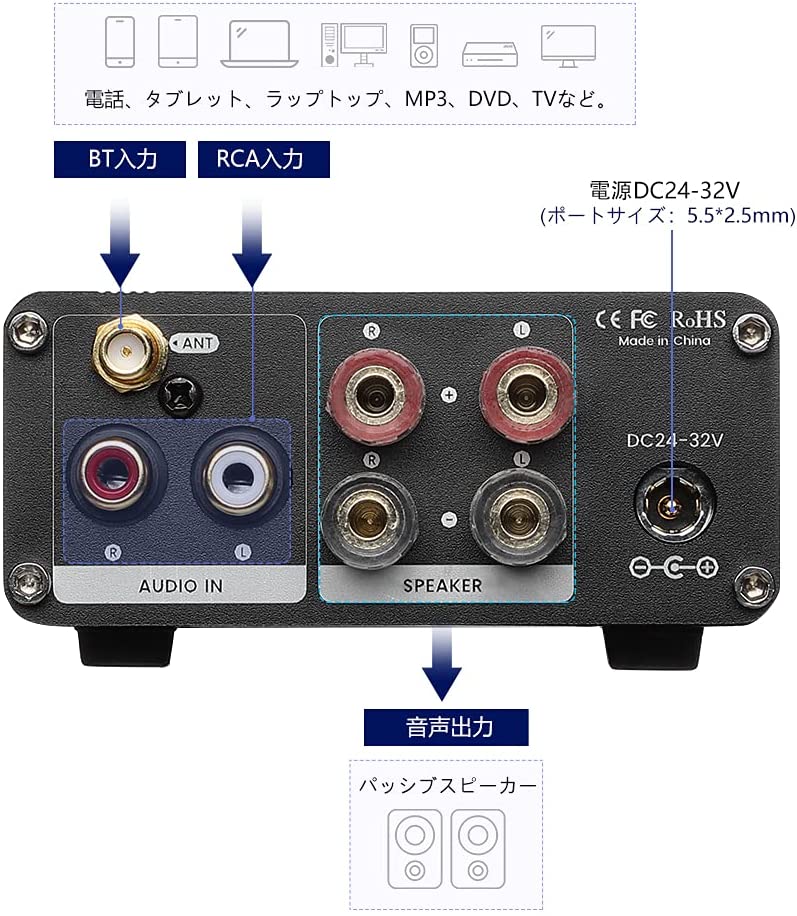 電話、タブレット、ラップトップ、MP3、DVD、TVなど。

BT入力

RCA入力

電源DC24-32V
(ポートサイズ：5.5*2.5mm)

ANT

R

L

AUDIO IN

R

L

+

R

L

-

SPEAKER

CE FC RoHS
Made in China

DC24-32V

音声出力

パッシブスピーカー